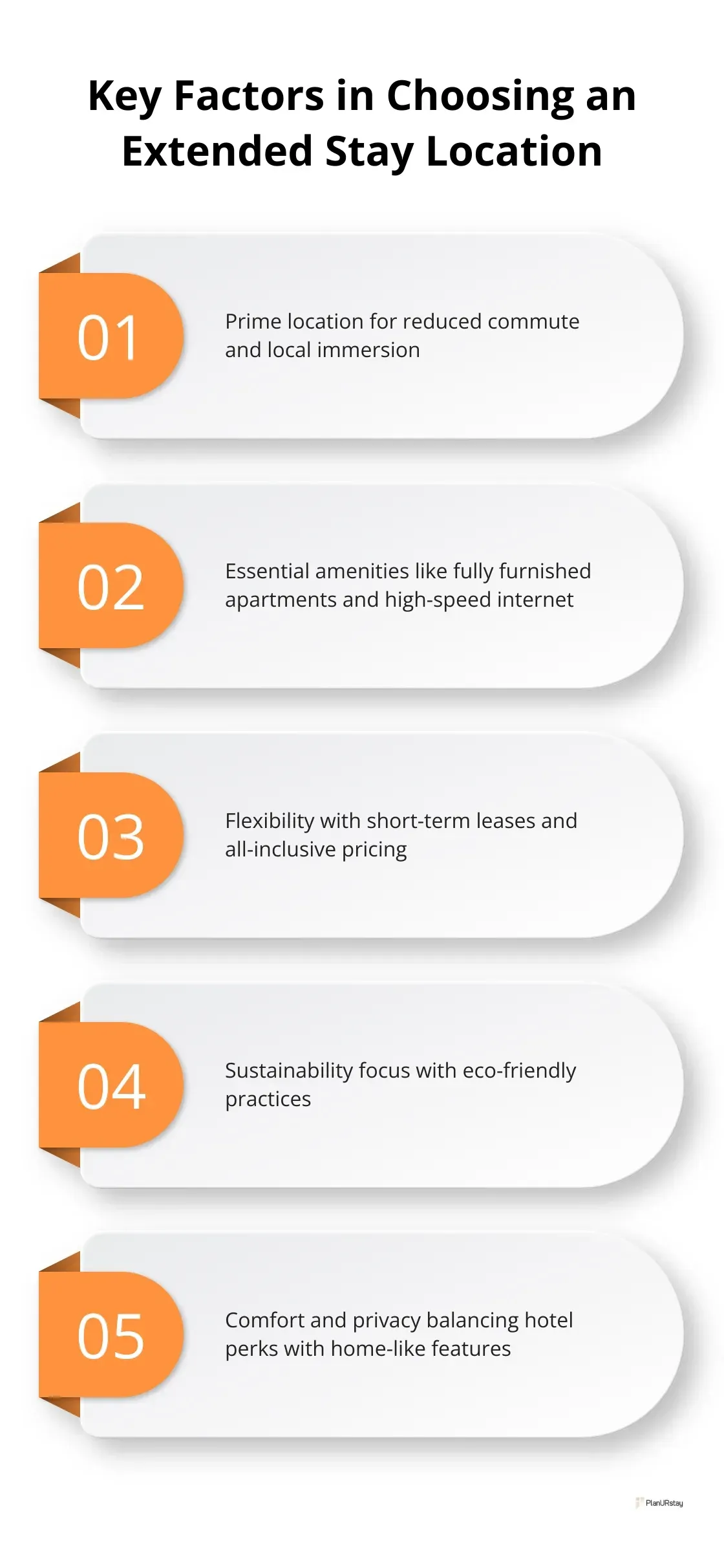 Key Factors in Choosing an Extended Stay Location

01

Prime location for reduced commute and local immersion

02

Essential amenities like fully furnished apartments and high-speed internet

03

Flexibility with short-term leases and all-inclusive pricing

04

Sustainability focus with eco-friendly practices

05

Comfort and privacy balancing hotel perks with home-like features

PlanURstay