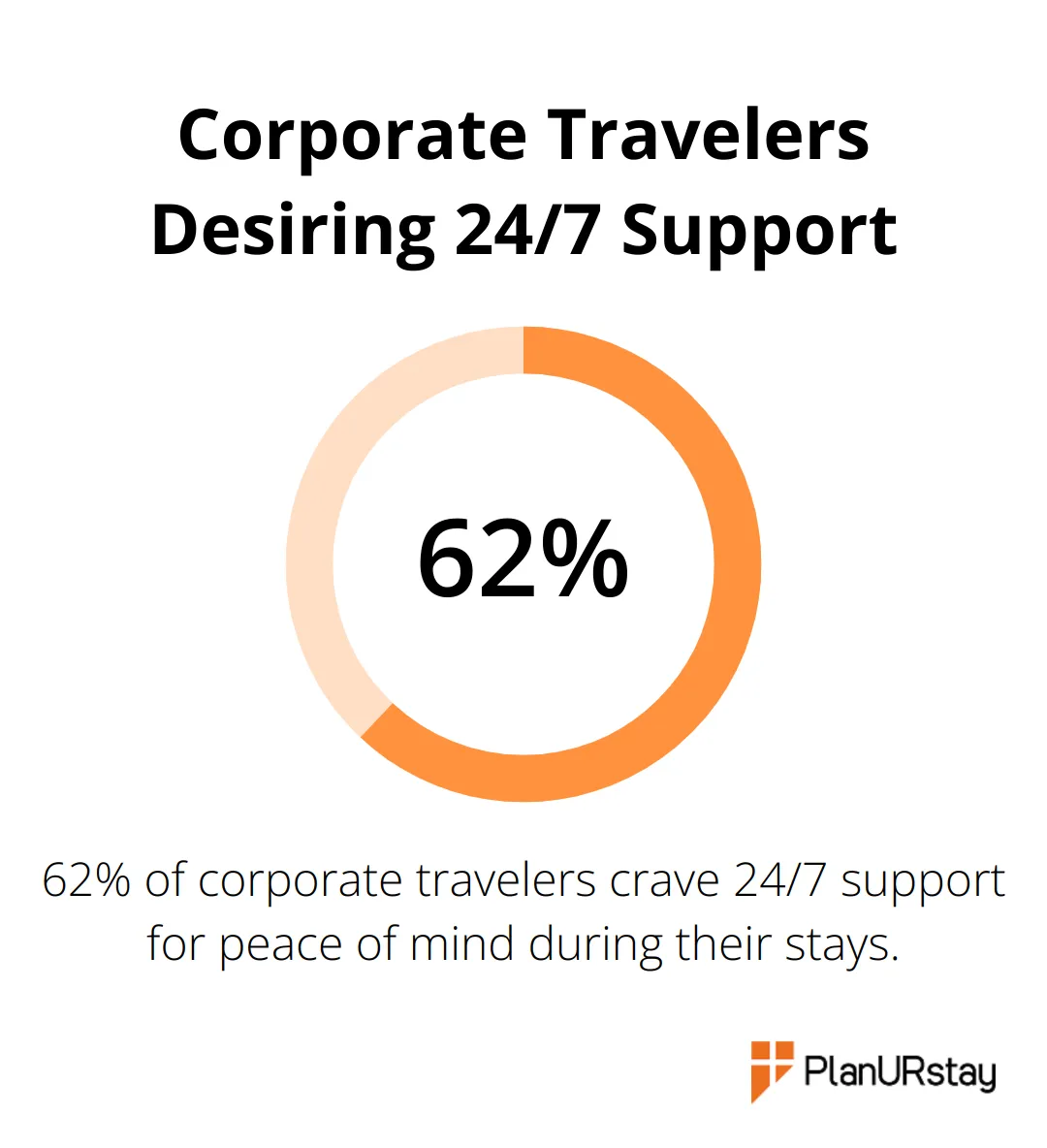 Corporate Travelers Desiring 24/7 Support

62%

62% of corporate travelers crave 24/7 support for peace of mind during their stays.

PlanURstay