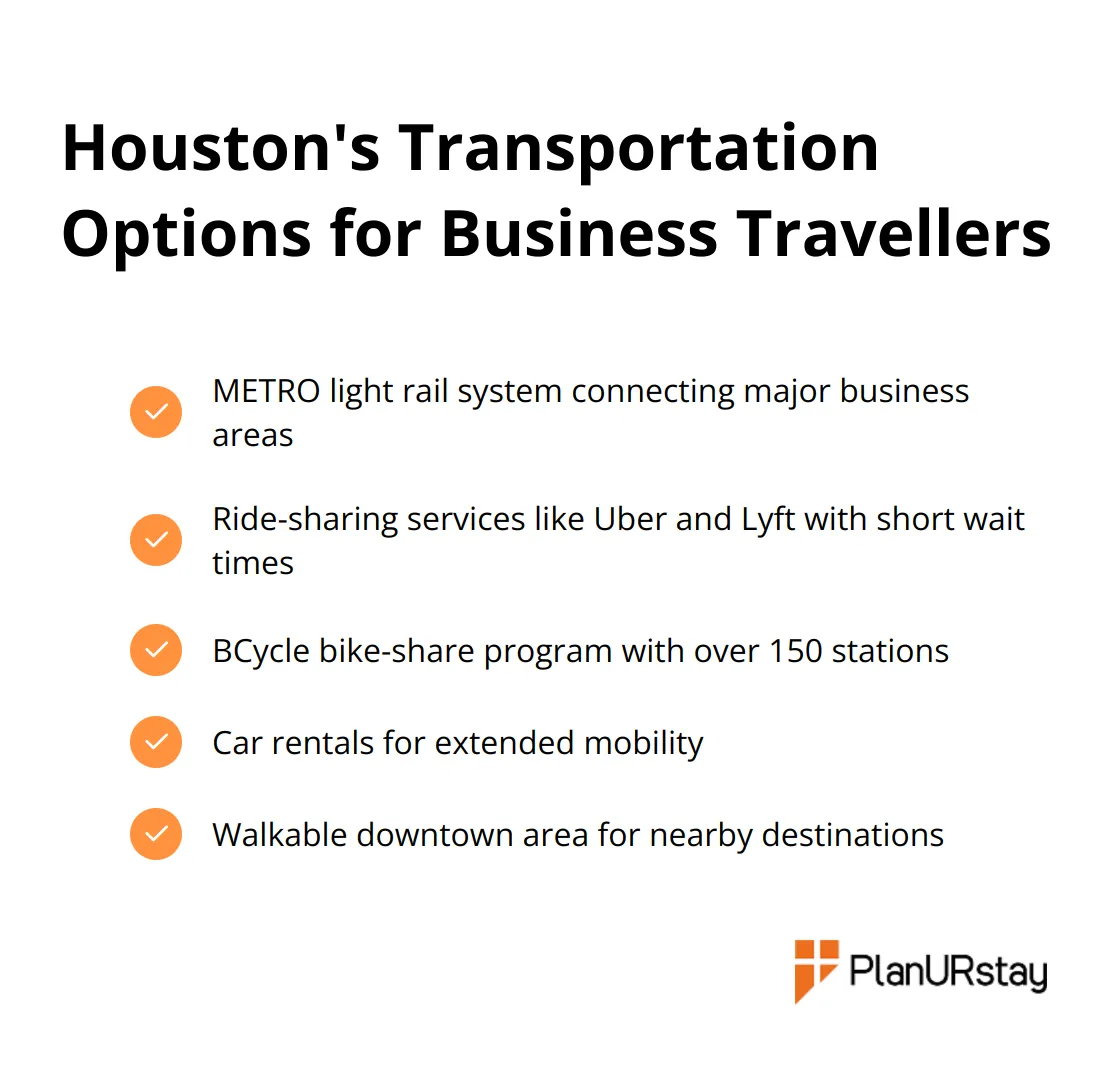 Houston's Transportation Options for Business Travellers

METRO light rail system connecting major business areas

Ride-sharing services like Uber and Lyft with short wait times

BCycle bike-share program with over 150 stations

Car rentals for extended mobility

Walkable downtown area for nearby destinations

PlanURstay