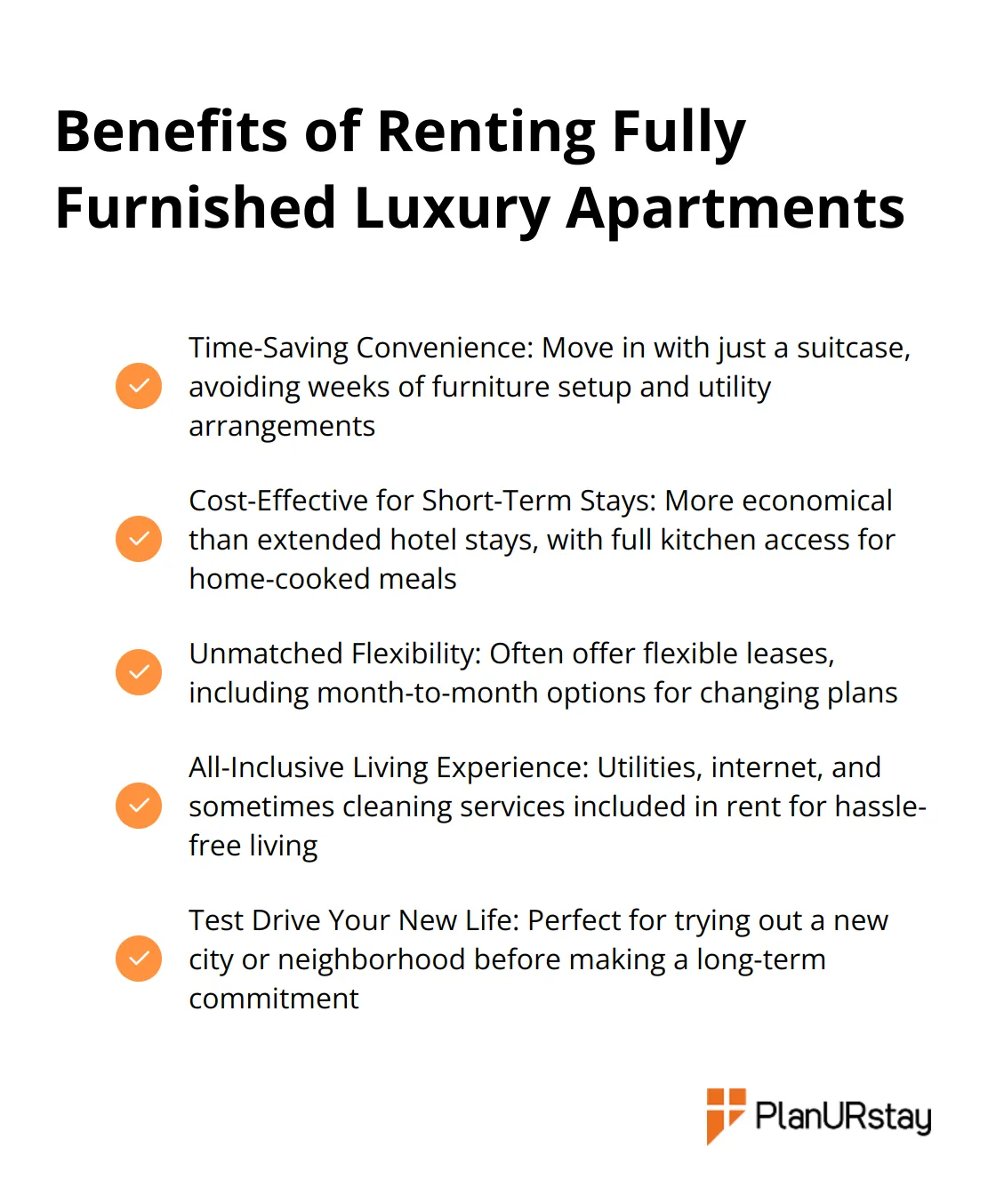 Benefits of Renting Fully Furnished Luxury Apartments

Time-Saving Convenience: Move in with just a suitcase, avoiding weeks of furniture setup and utility arrangements

Cost-Effective for Short-Term Stays: More economical than extended hotel stays, with full kitchen access for home-cooked meals

Unmatched Flexibility: Often offer flexible leases, including month-to-month options for changing plans

All-Inclusive Living Experience: Utilities, internet, and sometimes cleaning services included in rent for hassle-free living

Test Drive Your New Life: Perfect for trying out a new city or neighborhood before making a long-term commitment

PlanURstay