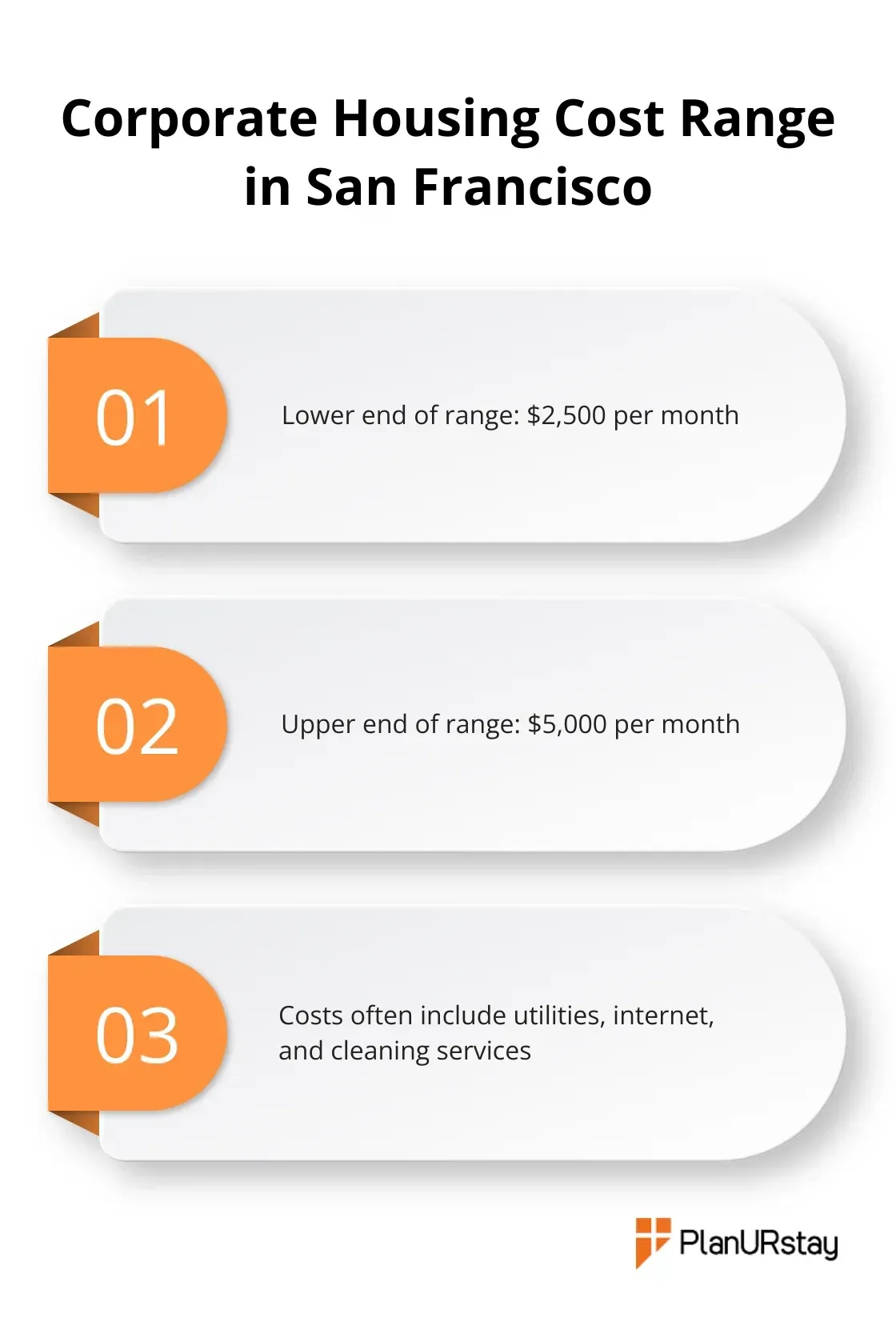 Corporate Housing Cost Range in San Francisco

01

Lower end of range: \$2,500 per month

02

Upper end of range: \$5,000 per month

03

Costs often include utilities, internet, and cleaning services

PlanURstay