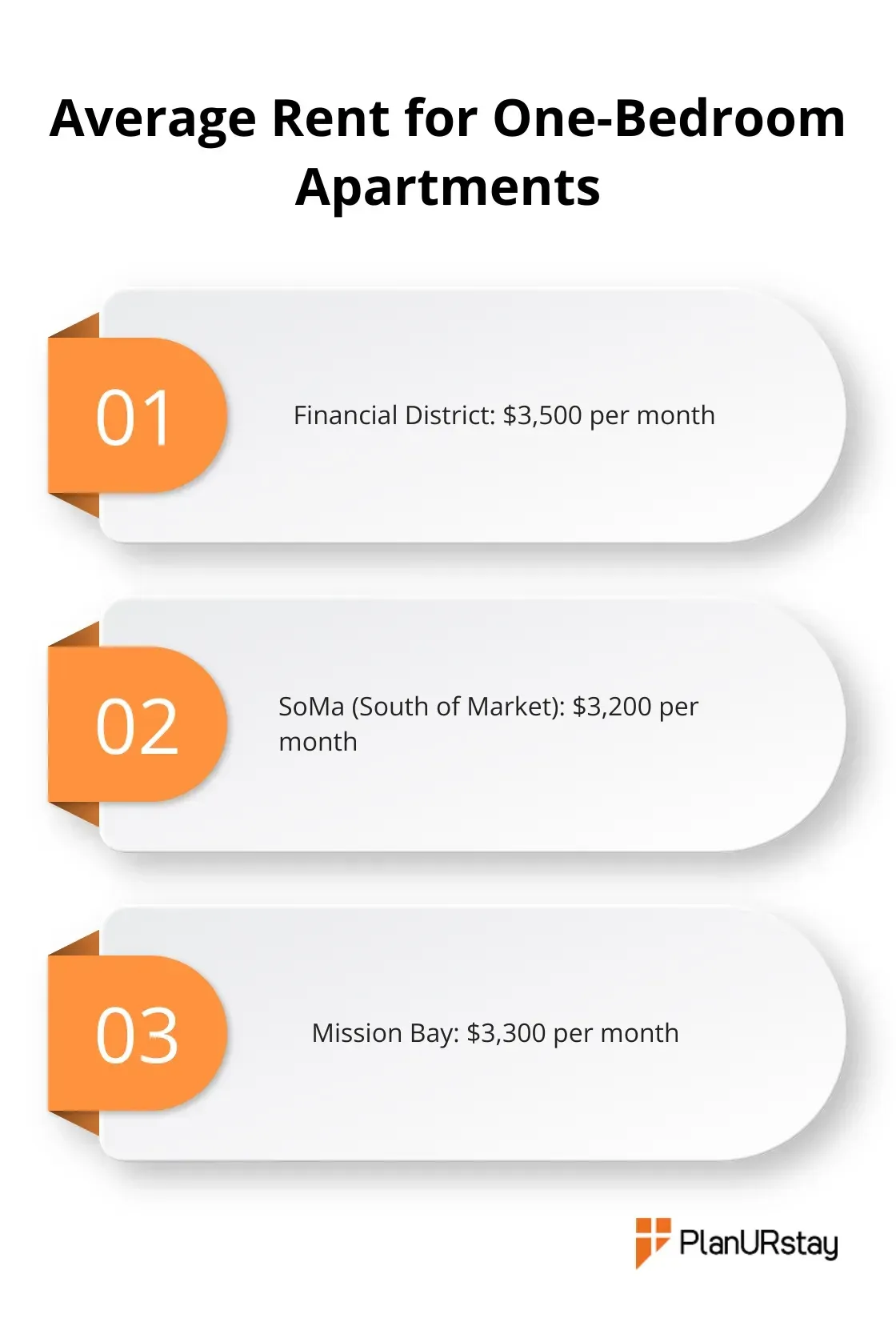 Average Rent for One-Bedroom Apartments

01

Financial District: \$3,500 per month

02

SoMa (South of Market): \$3,200 per month

03

Mission Bay: \$3,300 per month

PlanURstay