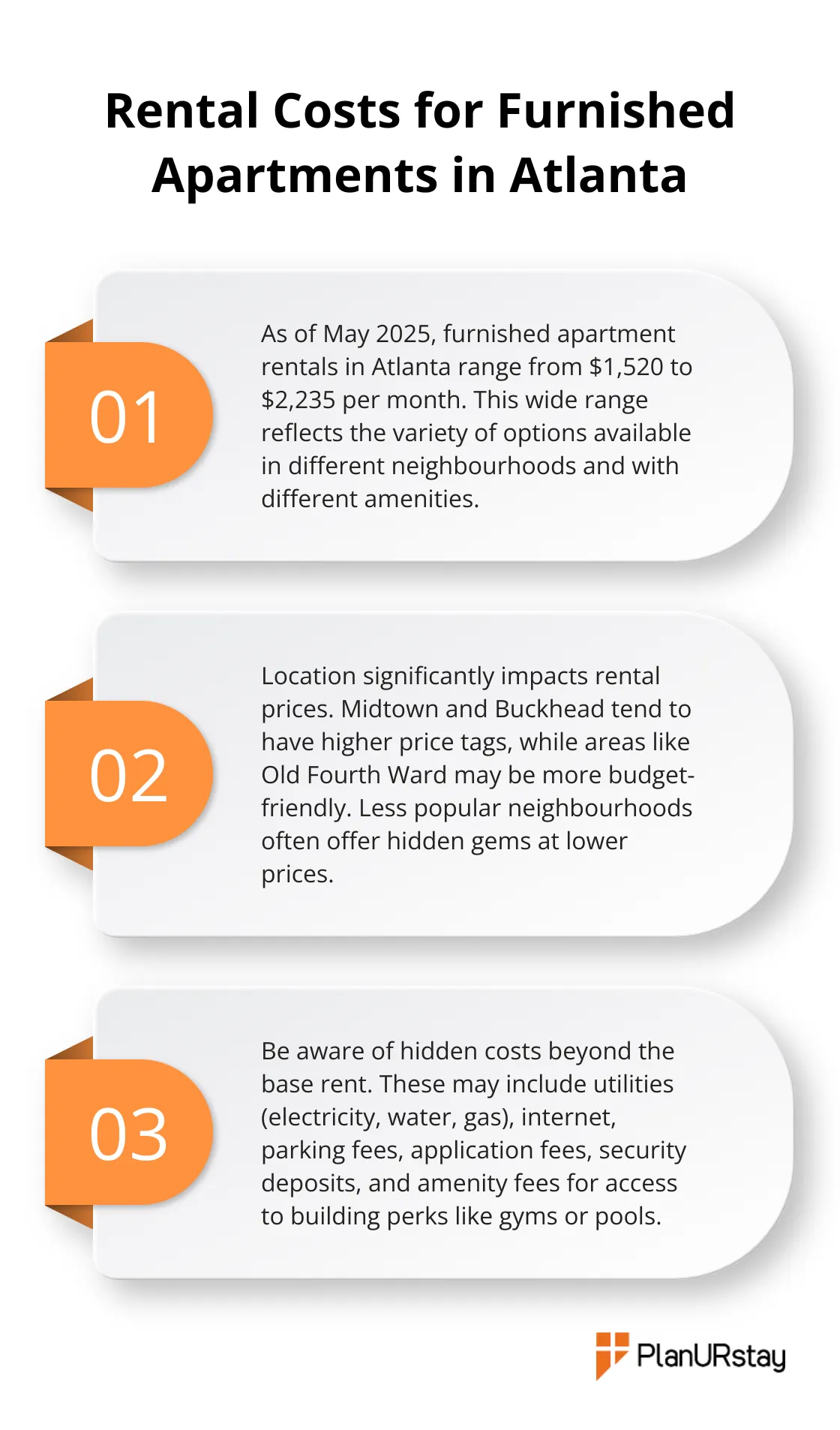 Rental Costs for Furnished Apartments in Atlanta

01

As of May 2025, furnished apartment rentals in Atlanta range from \$1,520 to \$2,235 per month. This wide range reflects the variety of options available in different neighbourhoods and with different amenities.

02

Location significantly impacts rental prices. Midtown and Buckhead tend to have higher price tags, while areas like Old Fourth Ward may be more budget-friendly. Less popular neighbourhoods often offer hidden gems at lower prices.

03

Be aware of hidden costs beyond the base rent. These may include utilities (electricity, water, gas), internet, parking fees, application fees, security deposits, and amenity fees for access to building perks like gyms or pools.

PlanURstay